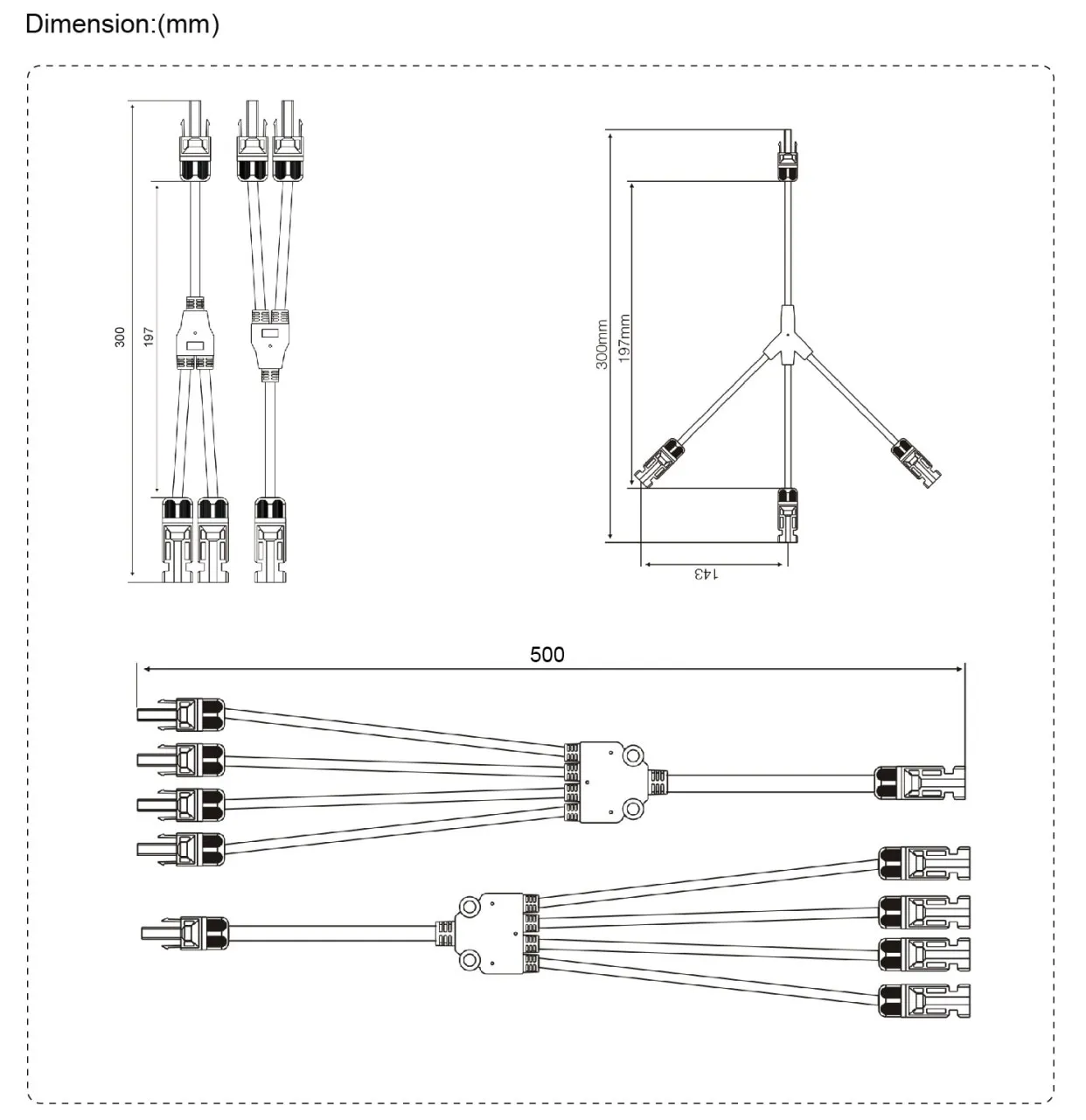 Dimension:(mm)

300

197

300mm

197mm

143

500